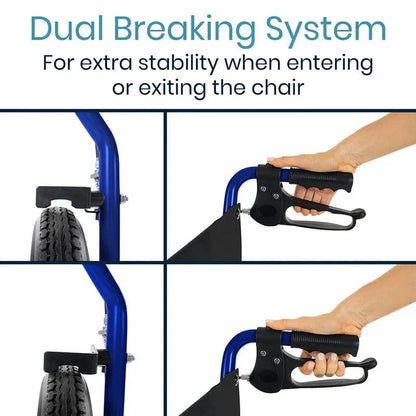 Dual Breaking System
For extra stability when entering or exiting the chair