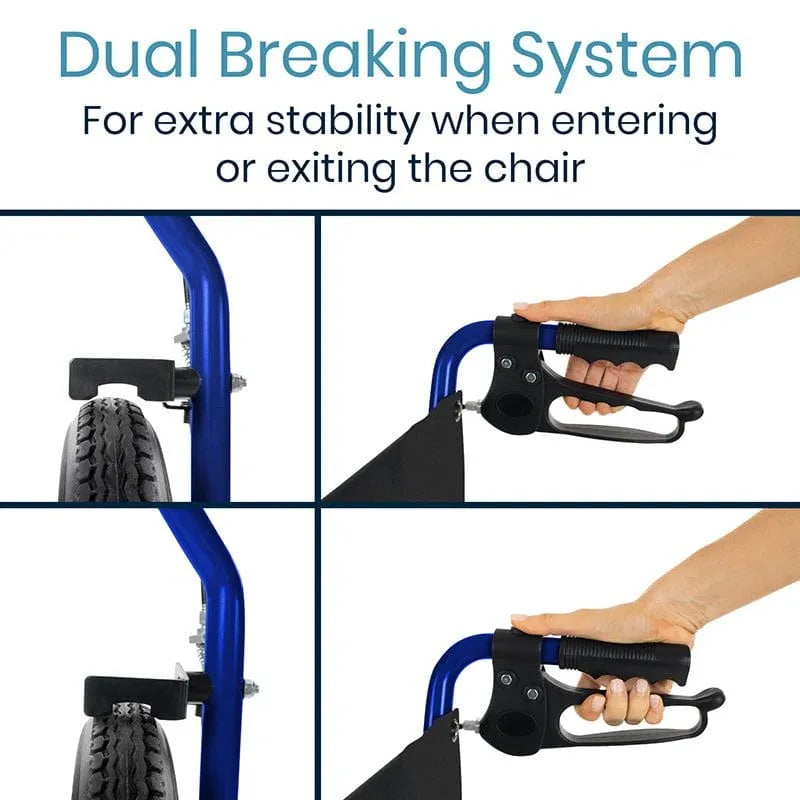 Dual Breaking System
For extra stability when entering or exiting the chair